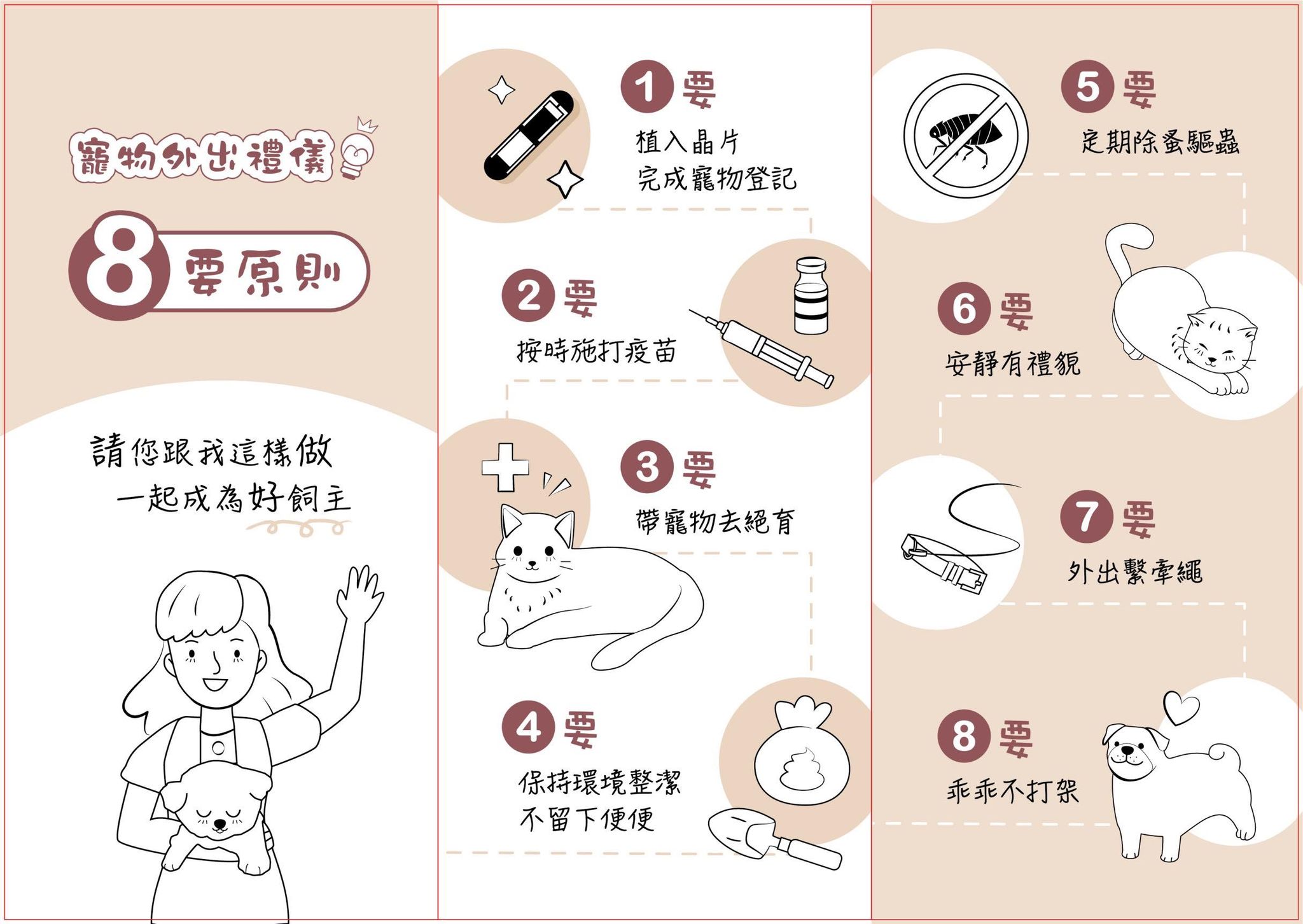 寵物外出禮儀

8 要原則

請您跟我這樣做
一起成為好飼主

1 要
植入晶片
完成寵物登記

2 要
按時施打疫苗

3 要
帶寵物去絕育

4 要
保持環境整潔
不留下便便

5 要
定期除蚤驅蟲

6 要
安靜有禮貌

7 要
外出繫牽繩

8 要
乖乖不打架